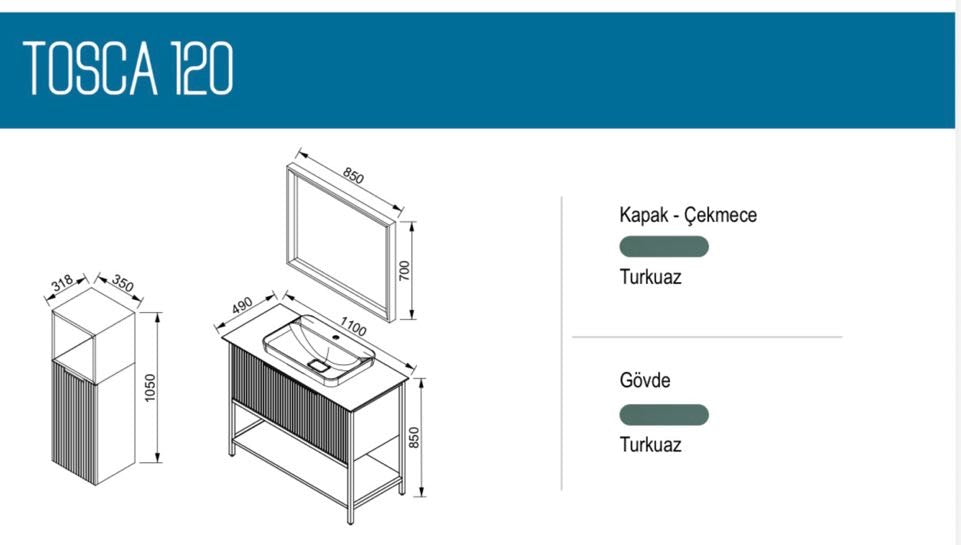 TOSCA 120

318
350
1050

850
700
490
1100
850

Kapak - Çekmece
Turkuaz

Gövde
Turkuaz